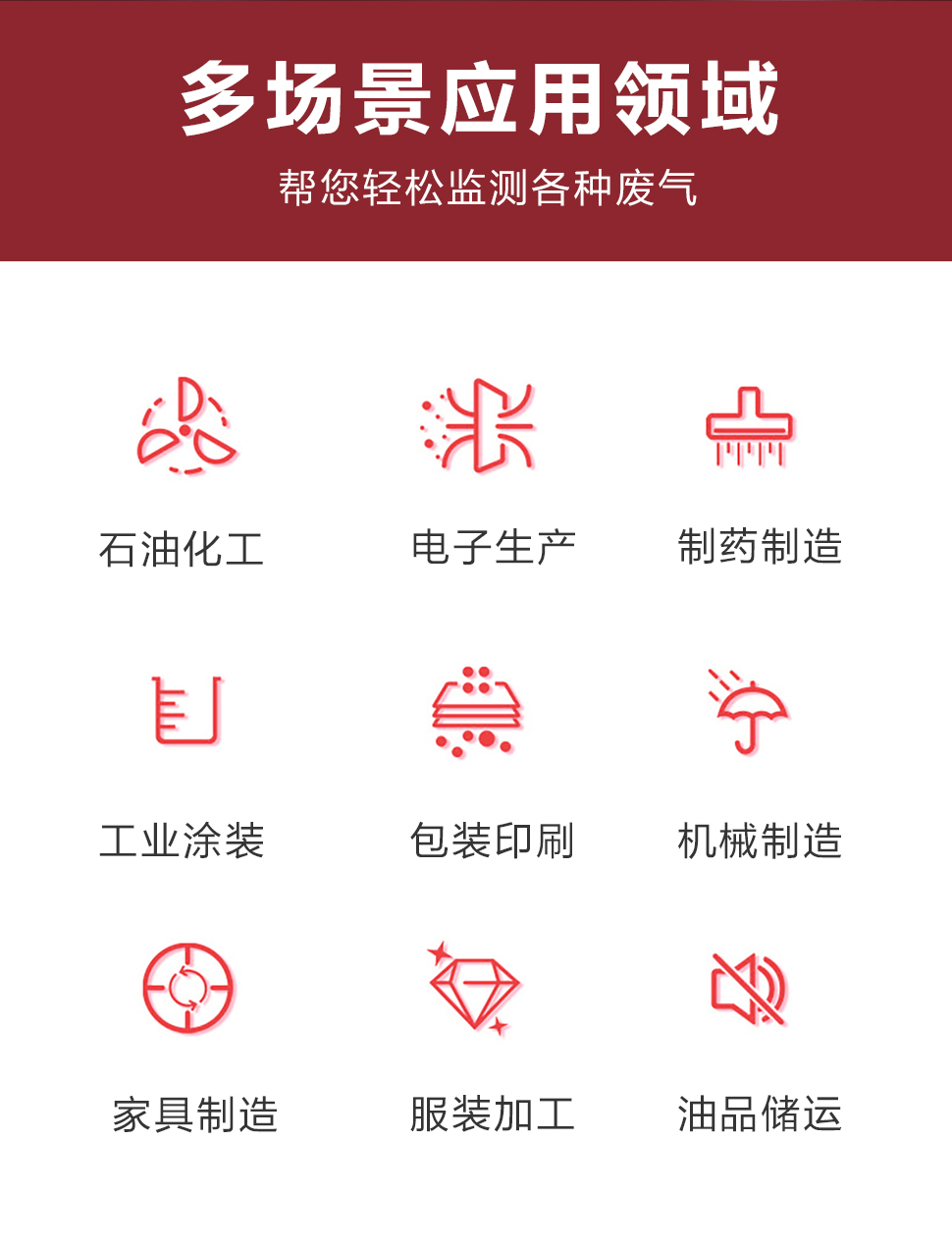 多场景应用领域

帮您轻松监测各种废气

石油化工

电子生产

制药制造

工业涂装

包装印刷

机械制造

家具制造

服装加工

油品储运